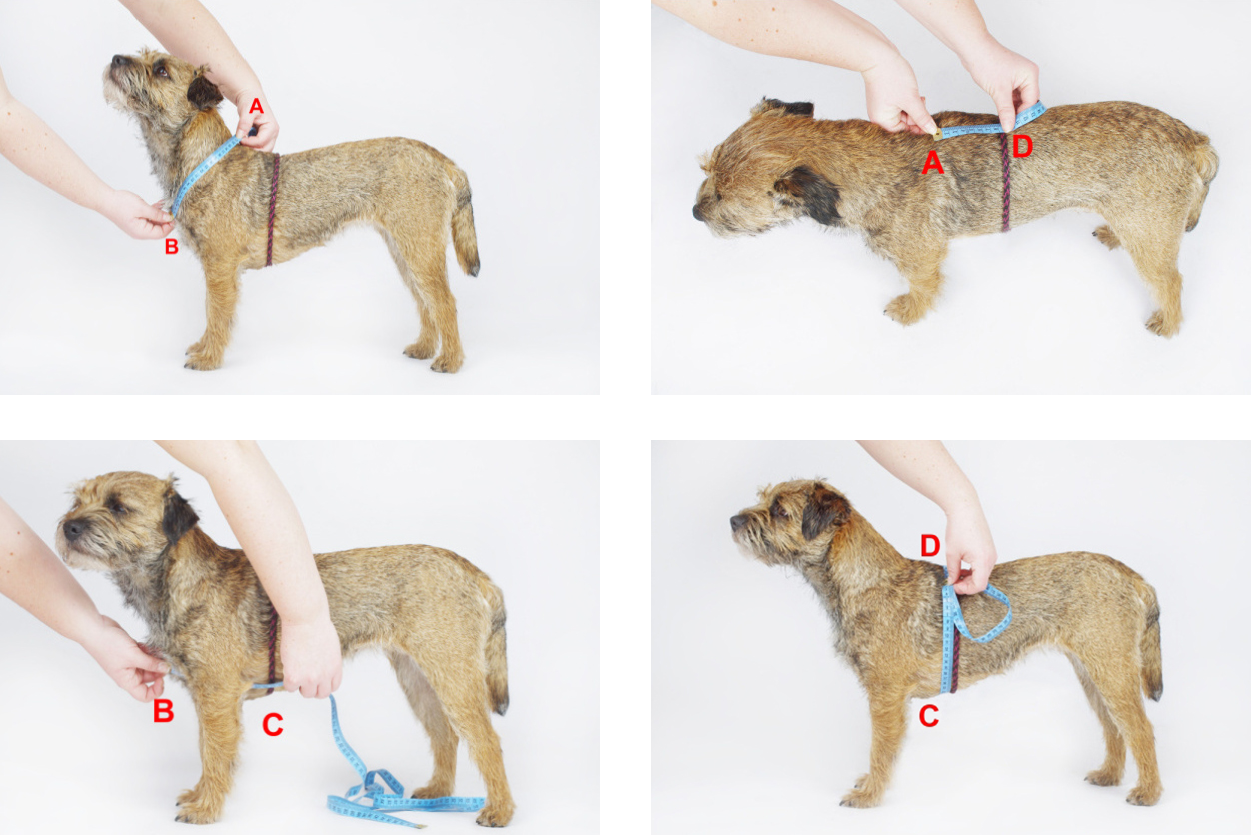 A
B

A D

B C

D
C